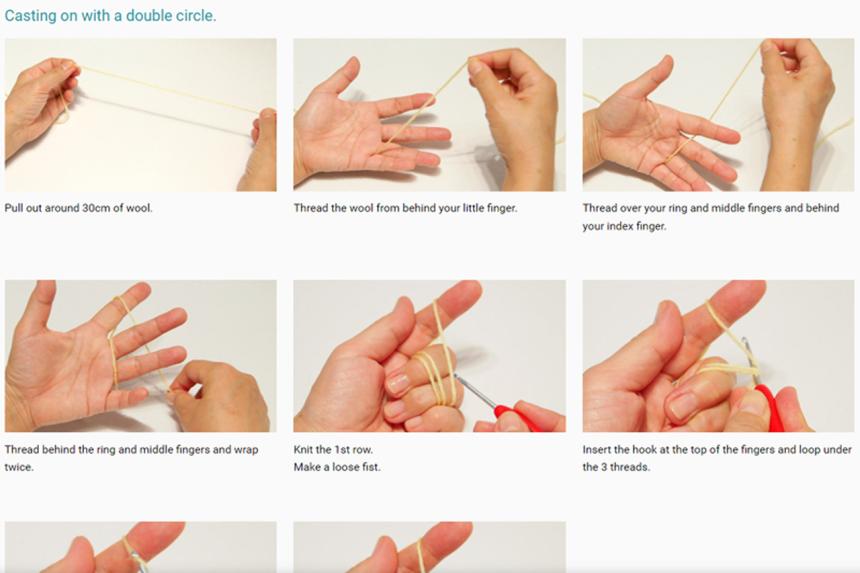 Casting on with a double circle.

Pull out around 30cm of wool.

Thread the wool from behind your little finger.

Thread over your ring and middle fingers and behind your index finger.

Thread behind the ring and middle fingers and wrap twice.

Knit the 1st row.
Make a loose fist.

Insert the hook at the top of the fingers and loop under the 3 threads.